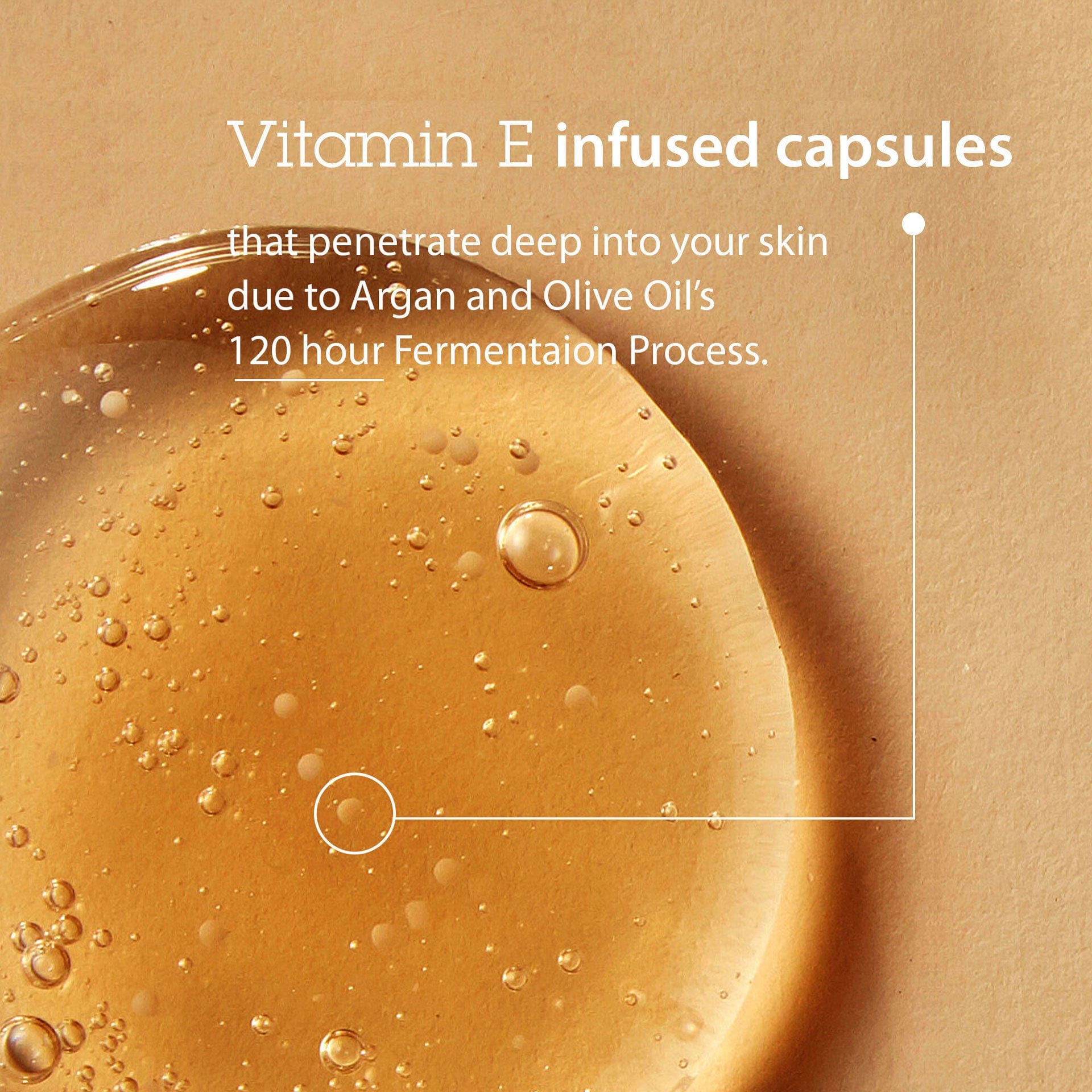 Vitamin E infused capsules

that penetrate deep into your skin due to Argan and Olive Oil's 120 hour Fermentaion Process.